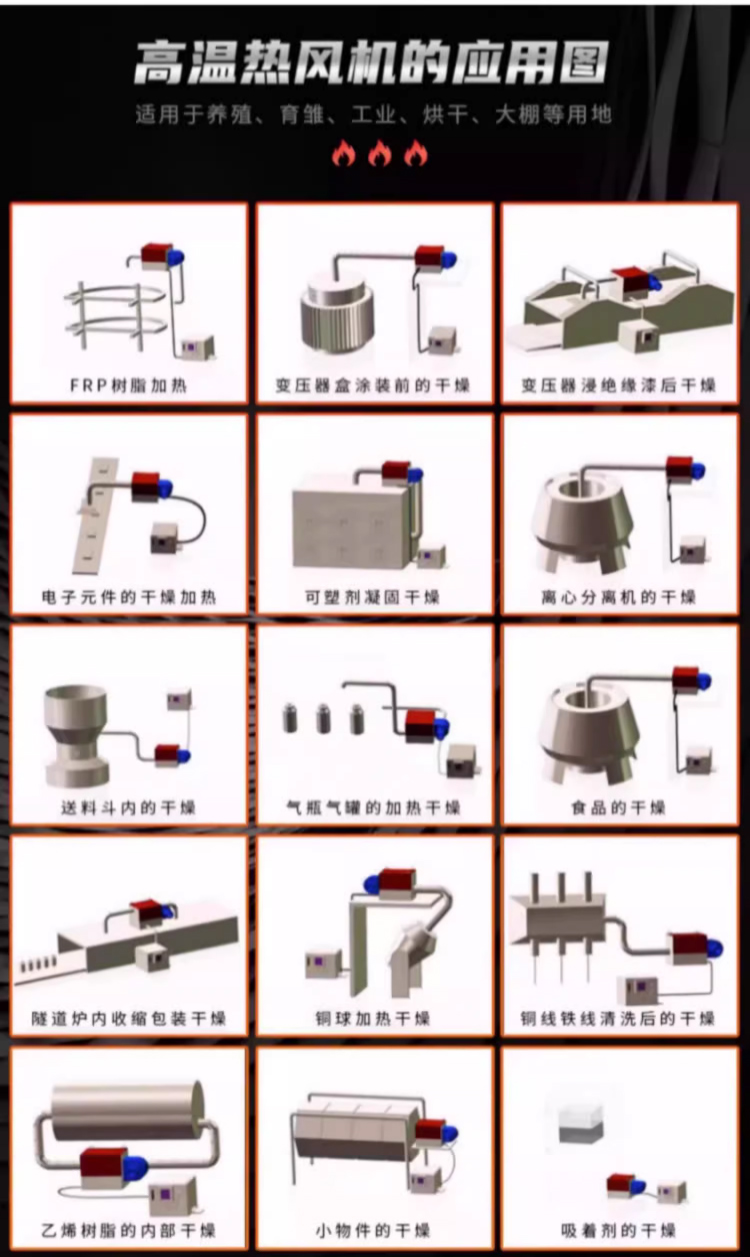 高温热风机的应用图

适用于养殖、育雏、工业、烘干、大棚等用地

FRP树脂加热

变压器盒涂装前的干燥

变压器浸绝缘漆后干燥

电子元件的干燥加热

可塑剂凝固干燥

离心分离机的干燥

送料斗内的干燥

气瓶气罐的加热干燥

食品的干燥

隧道炉内收缩包装干燥

铜球加热干燥

铜线铁线清洗后的干燥

乙烯树脂的内部干燥

小物件的干燥

吸着剂的干燥